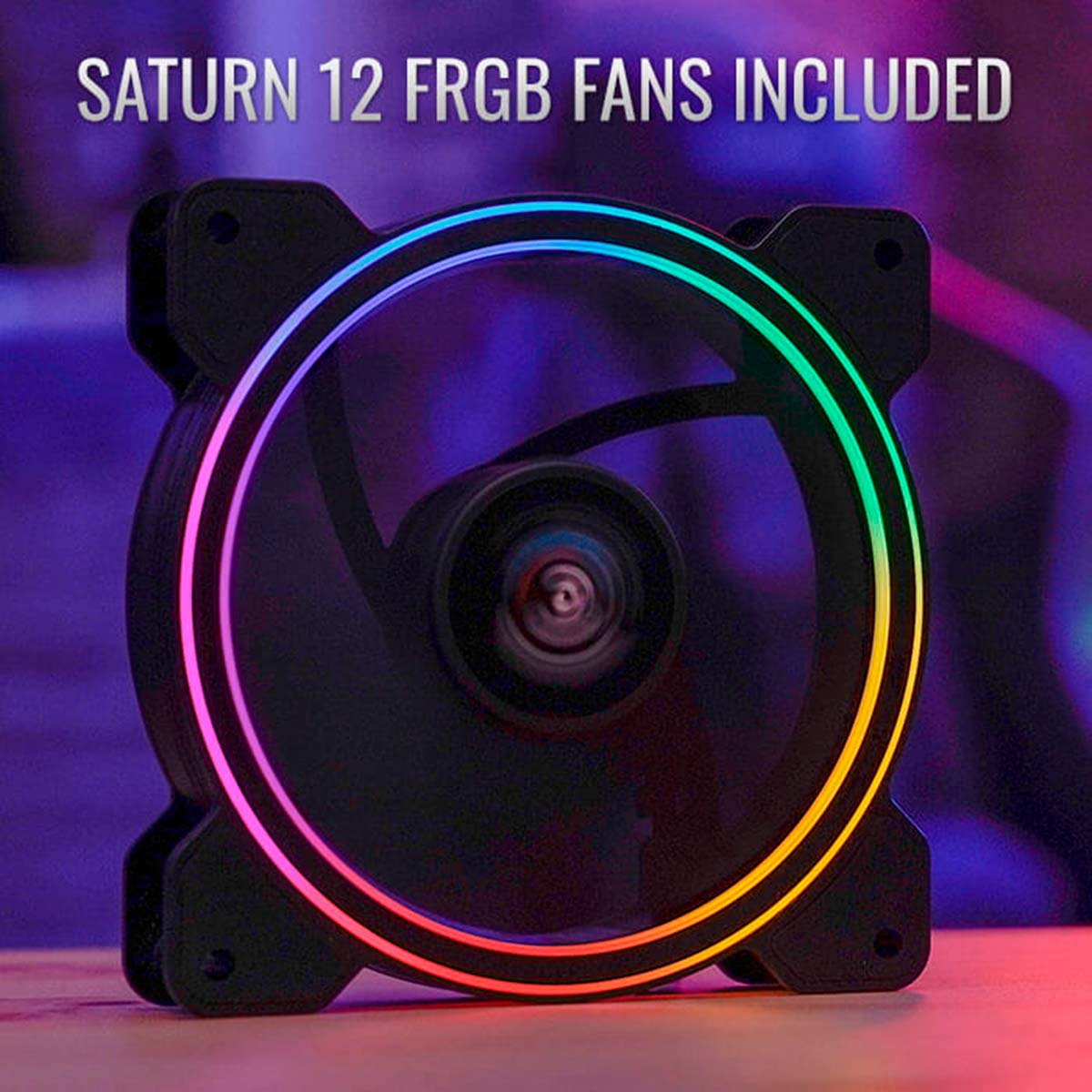 SATURN 12 FRGB FANS INCLUDED