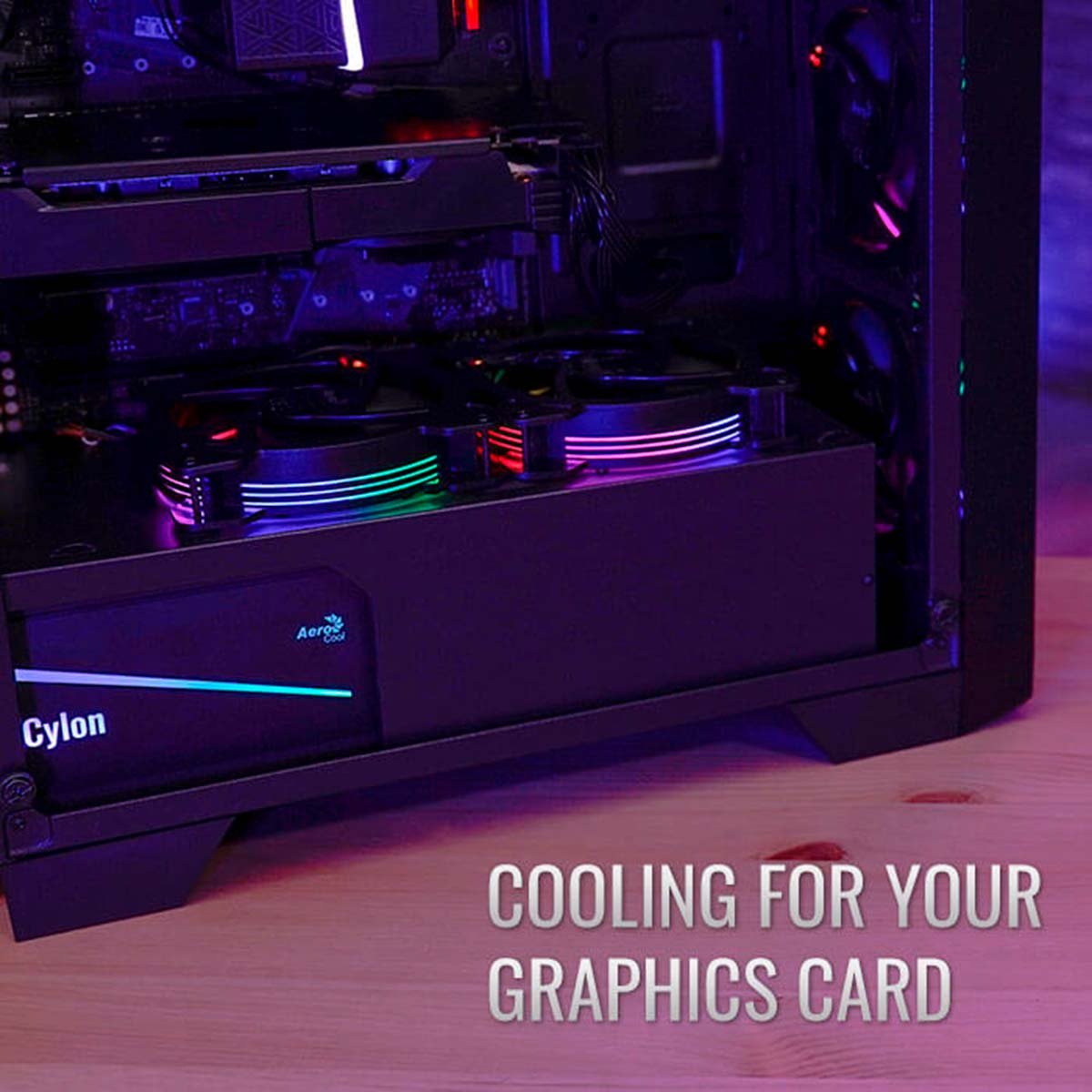 Aero Cool

Cylon

COOLING FOR YOUR GRAPHICS CARD